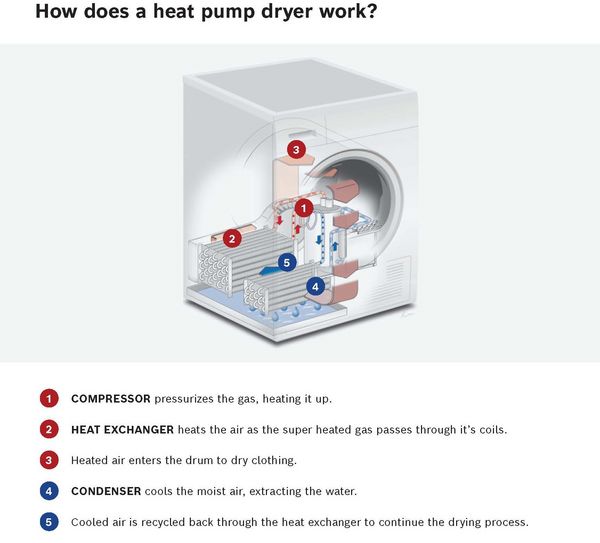 How does a heat pump dryer work?

3
1
2
5
4

1 COMPRESSOR pressurizes the gas, heating it up.

2 HEAT EXCHANGER heats the air as the super heated gas passes through it's coils.

3 Heated air enters the drum to dry clothing.

4 CONDENSER cools the moist air, extracting the water.

5 Cooled air is recycled back through the heat exchanger to continue the drying process.